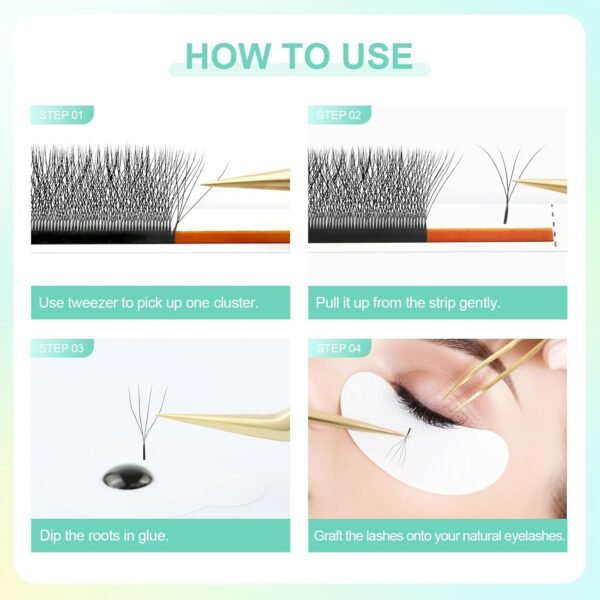 HOW TO USE

STEP 01

Use tweezer to pick up one cluster.

STEP 02

Pull it up from the strip gently.

STEP 03

Dip the roots in glue.

STEP 04

Graft the lashes onto your natural eyelashes.