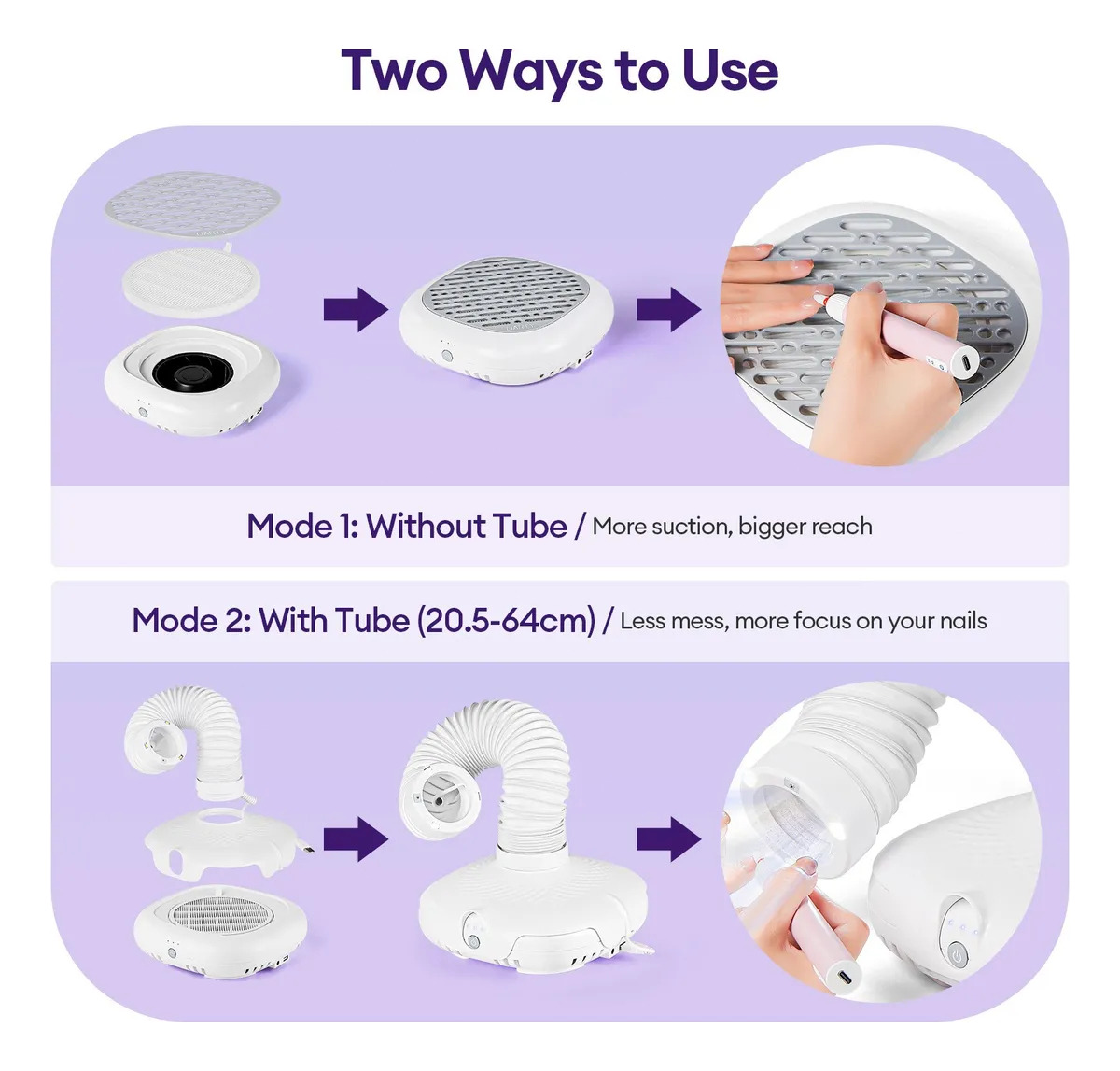 Two Ways to Use

Mode 1: Without Tube / More suction, bigger reach

Mode 2: With Tube (20.5-64cm) / Less mess, more focus on your nails