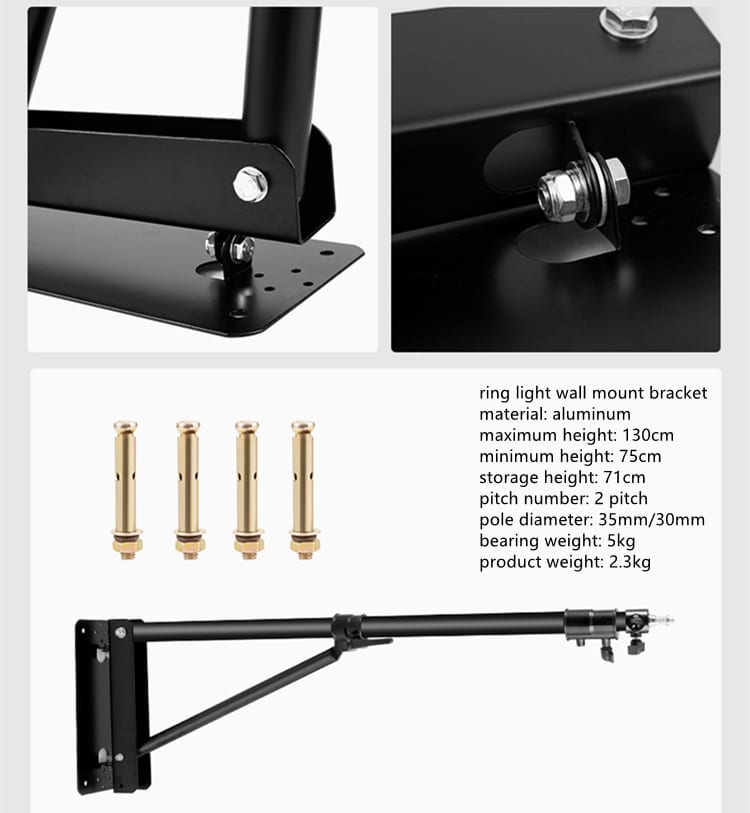 ring light wall mount bracket
material: aluminum
maximum height: 130cm
minimum height: 75cm
storage height: 71cm
pitch number: 2 pitch
pole diameter: 35mm/30mm
bearing weight: 5kg
product weight: 2.3kg